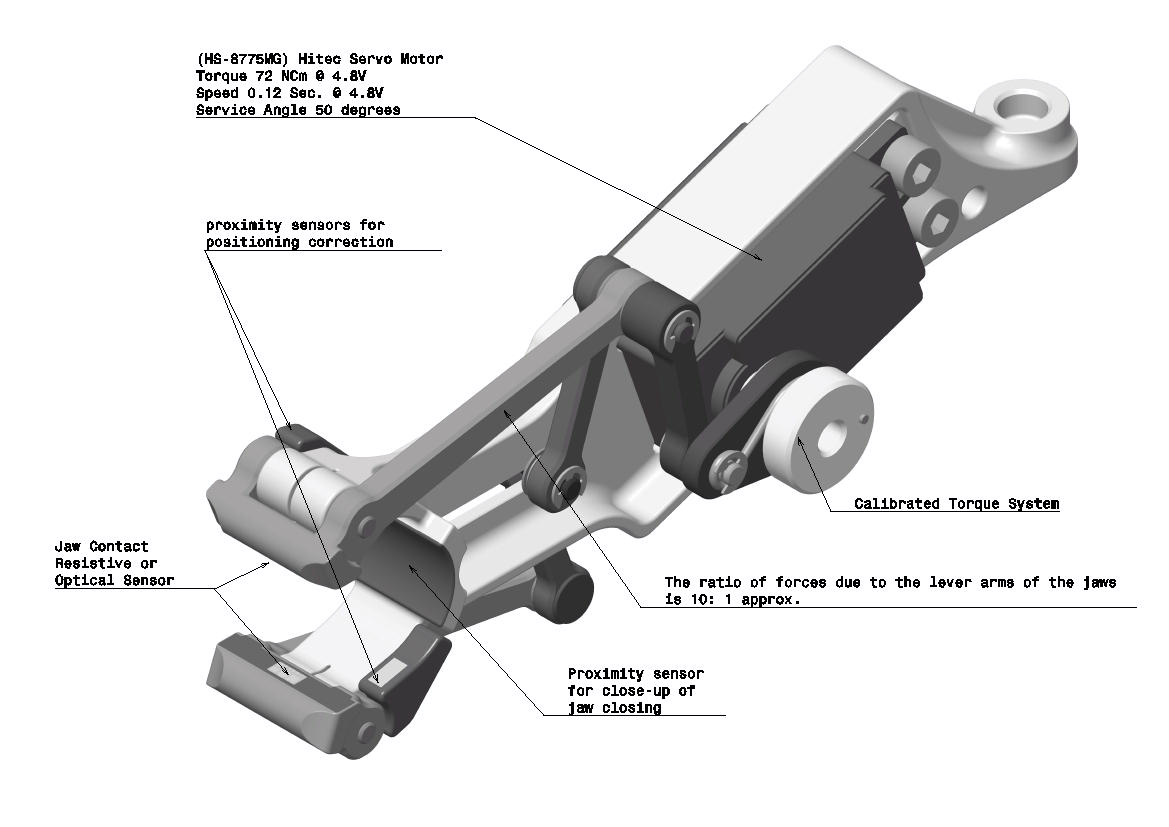 (HS-8775MG) Hitec Servo Motor
Torque 72 NCm @ 4.8V
Speed 0.12 Sec. @ 4.8V
Service Angle 50 degrees

proximity sensors for positioning correction

Calibrated Torque System

Jaw Contact Resistive or Optical Sensor

The ratio of forces due to the lever arms of the jaws is 10: 1 approx.

Proximity sensor for close-up of jaw closing